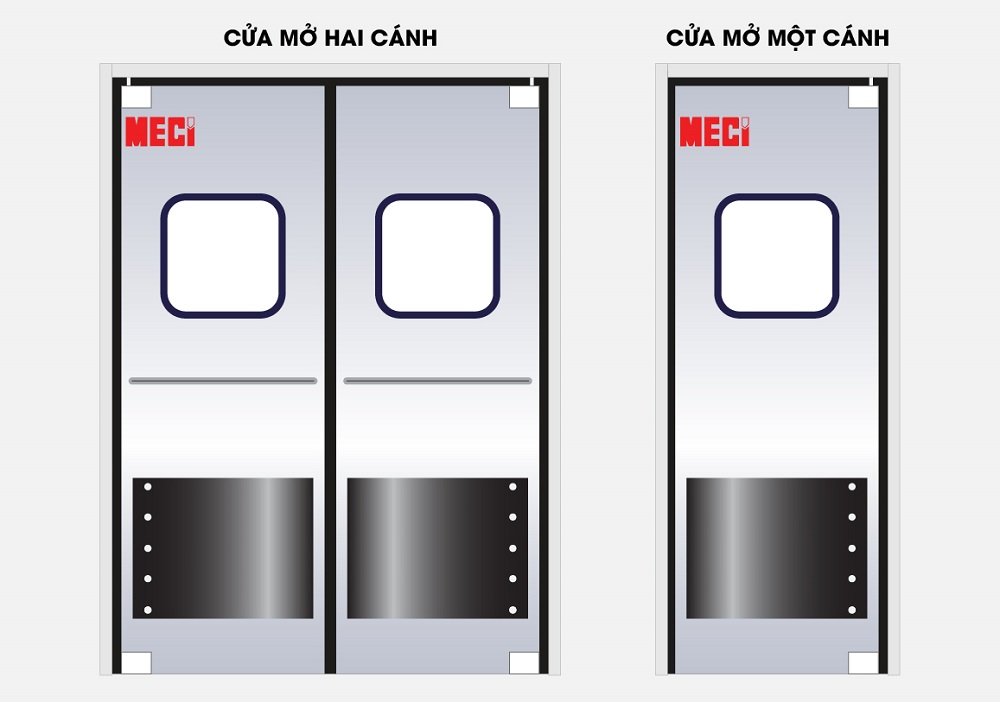 CỬA MỞ HAI CÁNH

MECI

CỬA MỞ MỘT CÁNH

MECI